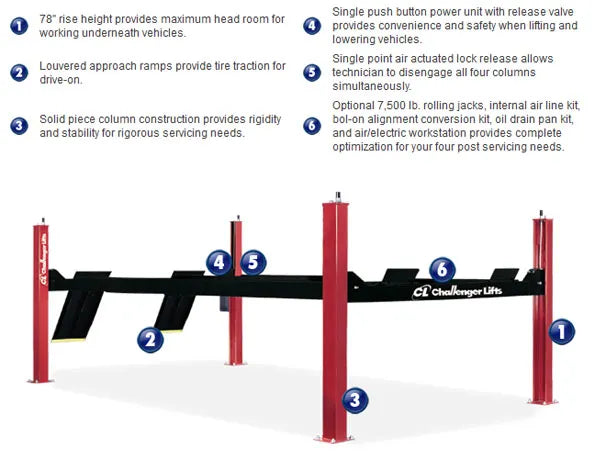 1 78" rise height provides maximum head room for working underneath vehicles.

2 Louvered approach ramps provide tire traction for drive-on.

3 Solid piece column construction provides rigidity and stability for rigorous servicing needs.

4 Single push button power unit with release valve provides convenience and safety when lifting and lowering vehicles.

5 Single point air actuated lock release allows technician to disengage all four columns simultaneously.

6 Optional 7,500 lb. rolling jacks, internal air line kit, bol-on alignment conversion kit, oil drain pan kit, and air/electric workstation provides complete optimization for your four post servicing needs.

CL Challenger Lifts

4 5

6

CL Challenger Lifts

2

1

3